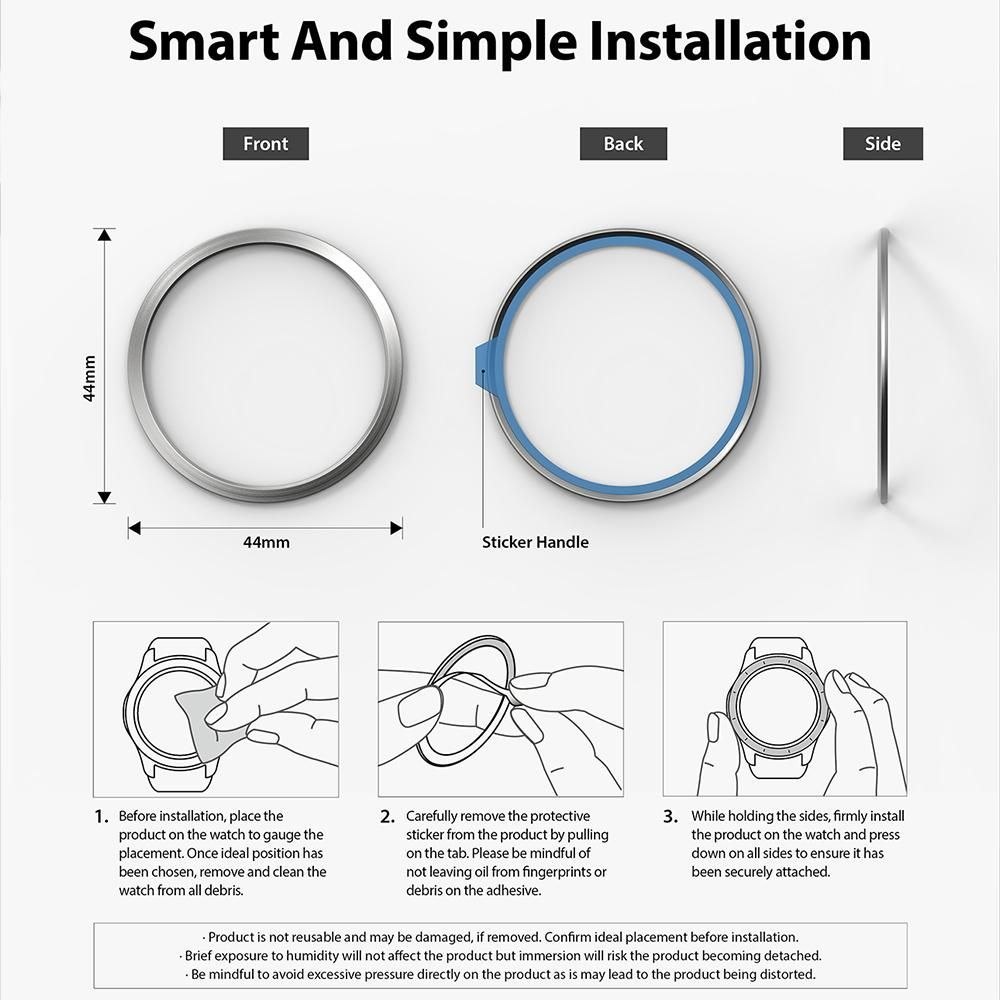 Smart And Simple Installation

Front

Back

Side

44mm

44mm

Sticker Handle

1. Before installation, place the product on the watch to gauge the placement. Once ideal position has been chosen, remove and clean the watch from all debris.

2. Carefully remove the protective sticker from the product by pulling on the tab. Please be mindful of not leaving oil from fingerprints or debris on the adhesive.

3. While holding the sides, firmly install the product on the watch and press down on all sides to ensure it has been securely attached.

· Product is not reusable and may be damaged, if removed. Confirm ideal placement before installation.
· Brief exposure to humidity will not affect the product but immersion will risk the product becoming detached.
· Be mindful to avoid excessive pressure directly on the product as is may lead to the product being distorted.