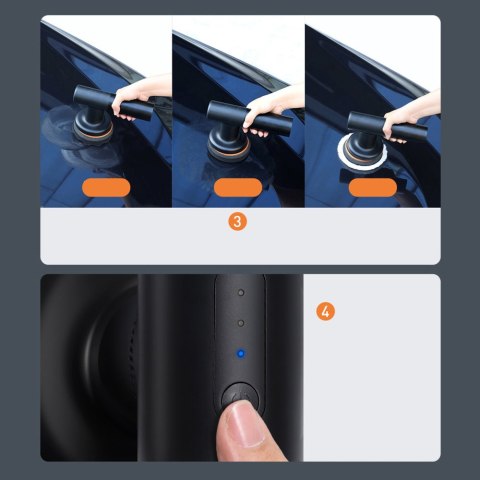 3

4