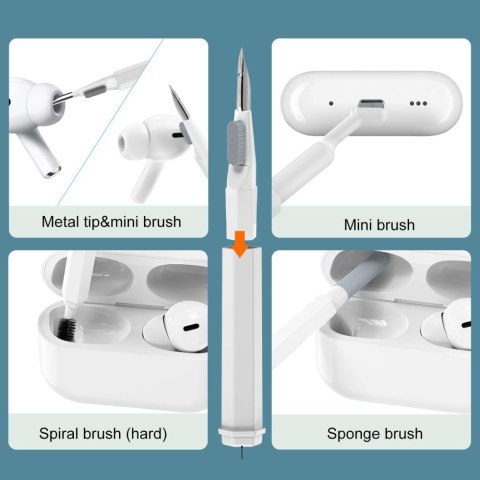 Metal tip&mini brush

Mini brush

Spiral brush (hard)

Sponge brush