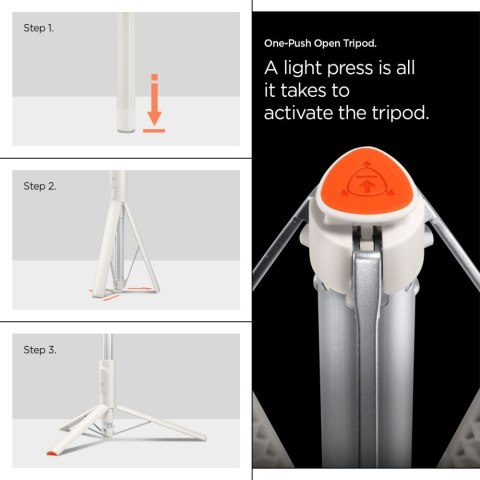 Step 1.

Step 2.

Step 3.

One-Push Open Tripod.

A light press is all it takes to activate the tripod.