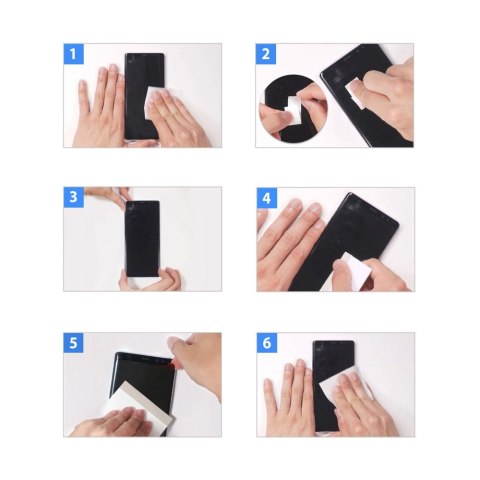 1

2

3

4

5

6